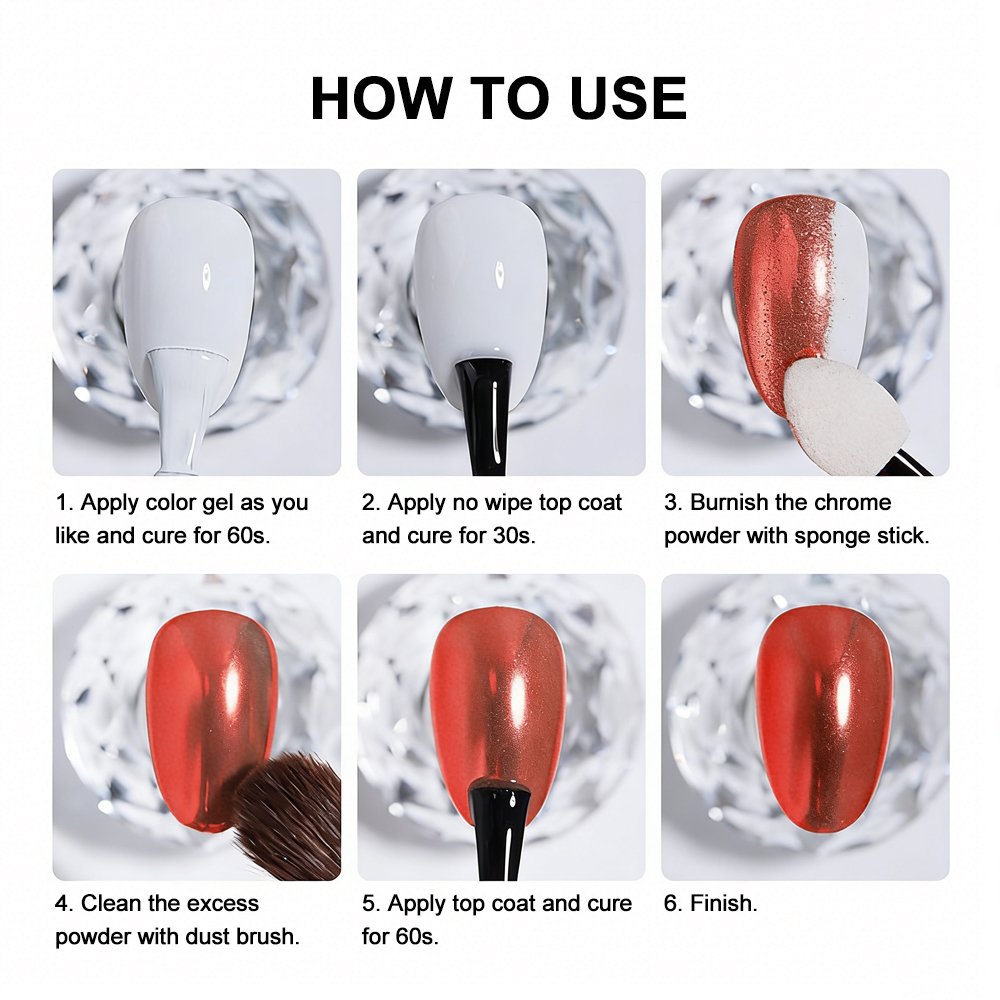 HOW TO USE

1. Apply color gel as you like and cure for 60s.

2. Apply no wipe top coat and cure for 30s.

3. Burnish the chrome powder with sponge stick.

4. Clean the excess powder with dust brush.

5. Apply top coat and cure for 60s.

6. Finish.